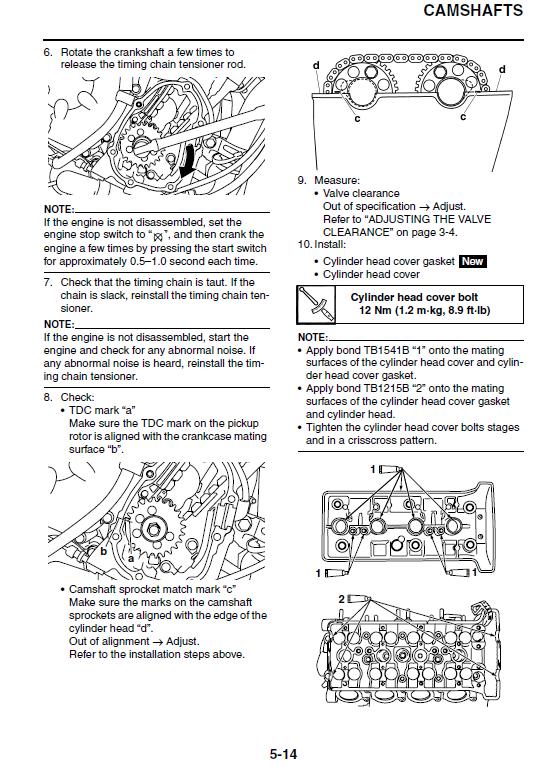 CAMSHAFTS

6. Rotate the crankshaft a few times to release the timing chain tensioner rod.

NOTE:
If the engine is not disassembled, set the engine stop switch to "⊠", and then crank the engine a few times by pressing the start switch for approximately 0.5–1.0 second each time.

7. Check that the timing chain is taut. If the chain is slack, reinstall the timing chain tensioner.

NOTE:
If the engine is not disassembled, start the engine and check for any abnormal noise. If any abnormal noise is heard, reinstall the timing chain tensioner.

8. Check:
• TDC mark "a"
Make sure the TDC mark on the pickup rotor is aligned with the crankcase mating surface "b".

b
a

• Camshaft sprocket match mark "c"
Make sure the marks on the camshaft sprockets are aligned with the edge of the cylinder head "d".
Out of alignment → Adjust.
Refer to the installation steps above.

d
d
c
c

9. Measure:
• Valve clearance
Out of specification → Adjust.
Refer to "ADJUSTING THE VALVE CLEARANCE" on page 3-4.
10. Install:
• Cylinder head cover gasket New
• Cylinder head cover

Cylinder head cover bolt
12 Nm (1.2 m·kg, 8.9 ft·lb)

NOTE:
• Apply bond TB1541B "1" onto the mating surfaces of the cylinder head cover and cylinder head cover gasket.
• Apply bond TB1215B "2" onto the mating surfaces of the cylinder head cover gasket and cylinder head.
• Tighten the cylinder head cover bolts stages and in a crisscross pattern.

1
1
1
2

5-14