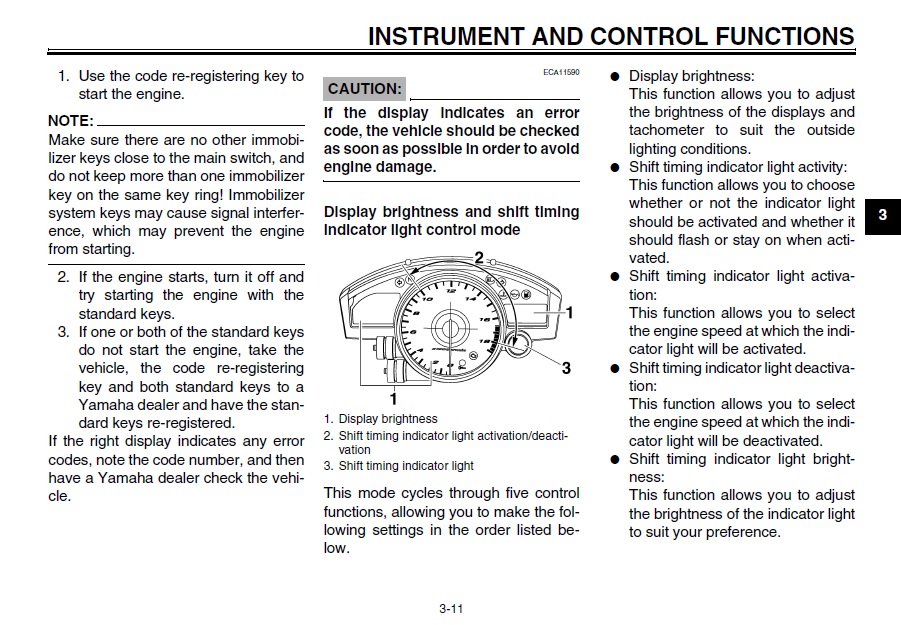 INSTRUMENT AND CONTROL FUNCTIONS

1. Use the code re-registering key to start the engine.

NOTE:
Make sure there are no other immobilizer keys close to the main switch, and do not keep more than one immobilizer key on the same key ring! Immobilizer system keys may cause signal interference, which may prevent the engine from starting.

2. If the engine starts, turn it off and try starting the engine with the standard keys.
3. If one or both of the standard keys do not start the engine, take the vehicle, the code re-registering key and both standard keys to a Yamaha dealer and have the standard keys re-registered.

If the right display indicates any error codes, note the code number, and then have a Yamaha dealer check the vehicle.

ECA11590
CAUTION:
If the display indicates an error code, the vehicle should be checked as soon as possible in order to avoid engine damage.

Display brightness and shift timing indicator light control mode

2
1
3
1

1. Display brightness
2. Shift timing indicator light activation/deactivation
3. Shift timing indicator light

This mode cycles through five control functions, allowing you to make the following settings in the order listed below.

● Display brightness:
This function allows you to adjust the brightness of the displays and tachometer to suit the outside lighting conditions.
● Shift timing indicator light activity:
This function allows you to choose whether or not the indicator light should be activated and whether it should flash or stay on when activated.
● Shift timing indicator light activation:
This function allows you to select the engine speed at which the indicator light will be activated.
● Shift timing indicator light deactivation:
This function allows you to select the engine speed at which the indicator light will be deactivated.
● Shift timing indicator light brightness:
This function allows you to adjust the brightness of the indicator light to suit your preference.

3

3-11