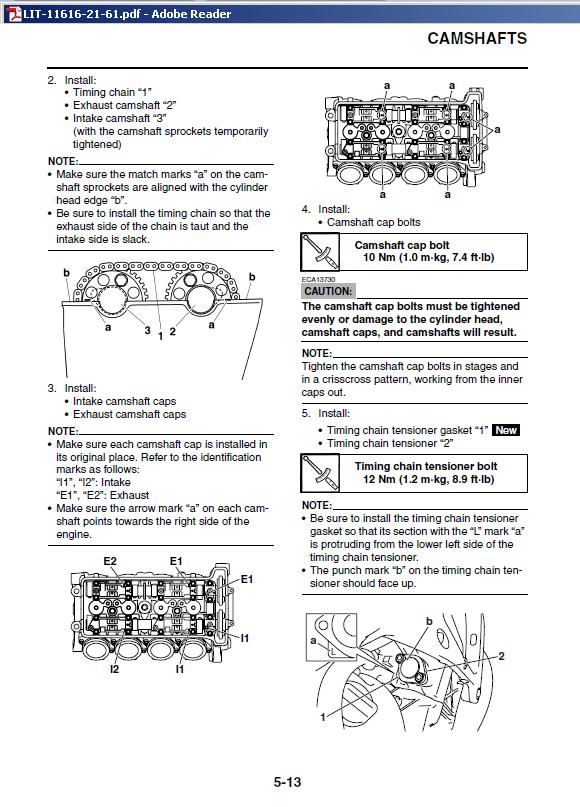 LIT-11616-21-61.pdf - Adobe Reader

CAMSHAFTS

2. Install:
• Timing chain "1"
• Exhaust camshaft "2"
• Intake camshaft "3"
(with the camshaft sprockets temporarily tightened)

NOTE:
• Make sure the match marks "a" on the camshaft sprockets are aligned with the cylinder head edge "b".
• Be sure to install the timing chain so that the exhaust side of the chain is taut and the intake side is slack.

b b a 3 1 2 a

3. Install:
• Intake camshaft caps
• Exhaust camshaft caps

NOTE:
• Make sure each camshaft cap is installed in its original place. Refer to the identification marks as follows:
"I1", "I2": Intake
"E1", "E2": Exhaust
• Make sure the arrow mark "a" on each camshaft points towards the right side of the engine.

E2 E1 E1 I1 I2 I1

a a a a a

4. Install:
• Camshaft cap bolts

Camshaft cap bolt
10 Nm (1.0 m·kg, 7.4 ft·lb)

ECA13730
CAUTION:
The camshaft cap bolts must be tightened evenly or damage to the cylinder head, camshaft caps, and camshafts will result.

NOTE:
Tighten the camshaft cap bolts in stages and in a crisscross pattern, working from the inner caps out.

5. Install:
• Timing chain tensioner gasket "1" New
• Timing chain tensioner "2"

Timing chain tensioner bolt
12 Nm (1.2 m·kg, 8.9 ft·lb)

NOTE:
• Be sure to install the timing chain tensioner gasket so that its section with the "L" mark "a" is protruding from the lower left side of the timing chain tensioner.
• The punch mark "b" on the timing chain tensioner should face up.

a L b 2 1

5-13