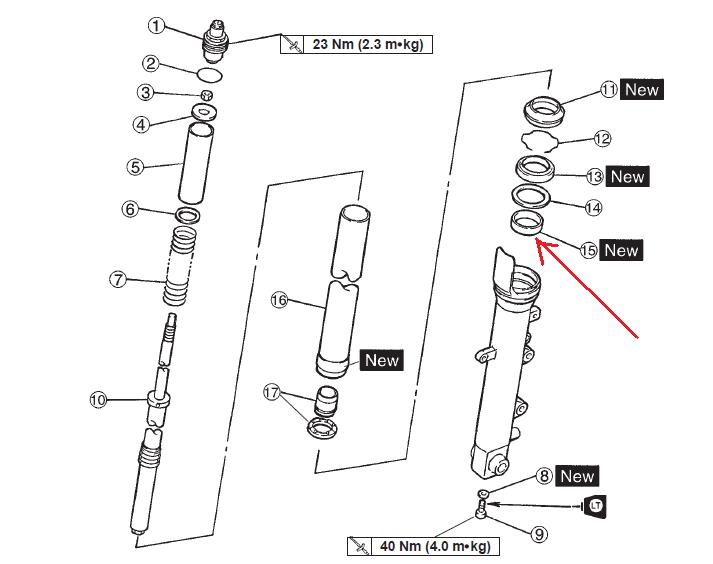 1
23 Nm (2.3 m•kg)
2
3
4
5
6
7
10
16
New
17
11 New
12
13 New
14
15 New
8 New
LT
9
40 Nm (4.0 m•kg)